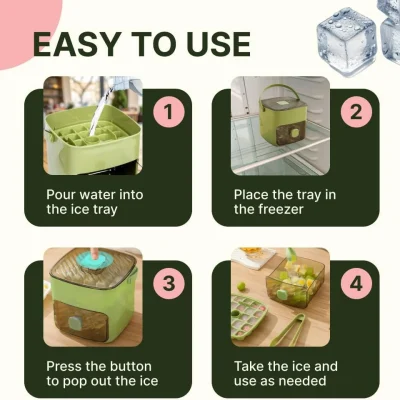 EASY TO USE

1

Pour water into the ice tray

2

Place the tray in the freezer

3

Press the button to pop out the ice

4

Take the ice and use as needed